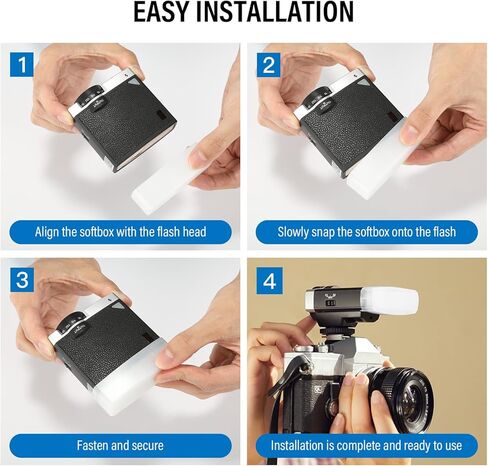 EASY INSTALLATION

1

Align the softbox with the flash head

2

Slowly snap the softbox onto the flash

3

Fasten and secure

4

Installation is complete and ready to use