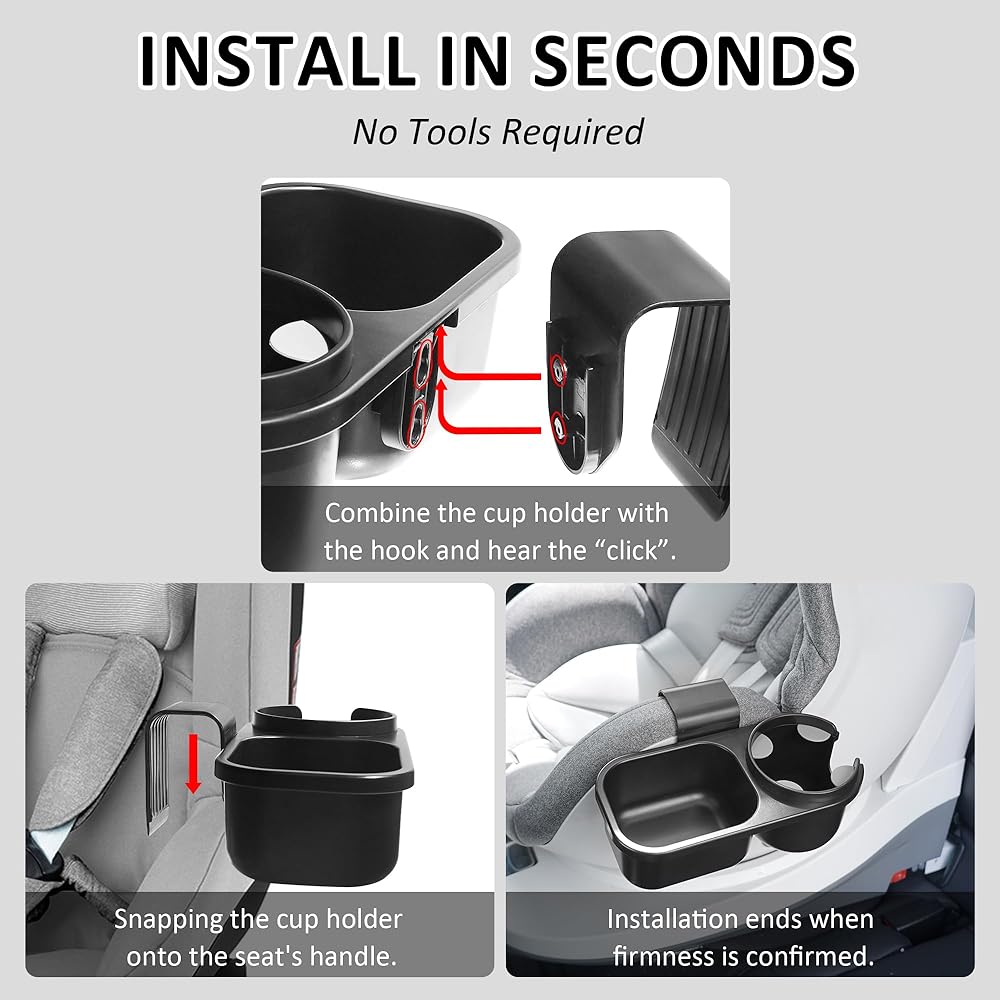 INSTALL IN SECONDS

No Tools Required

Combine the cup holder with the hook and hear the “click”.

Snapping the cup holder onto the seat's handle.

Installation ends when firmness is confirmed.