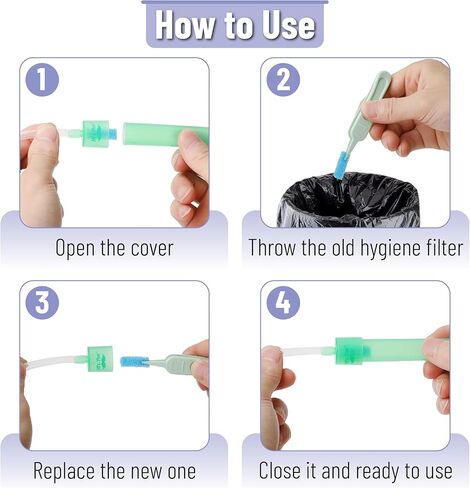 How to Use

1

Open the cover

2

Throw the old hygiene filter

3

Replace the new one

4

Close it and ready to use