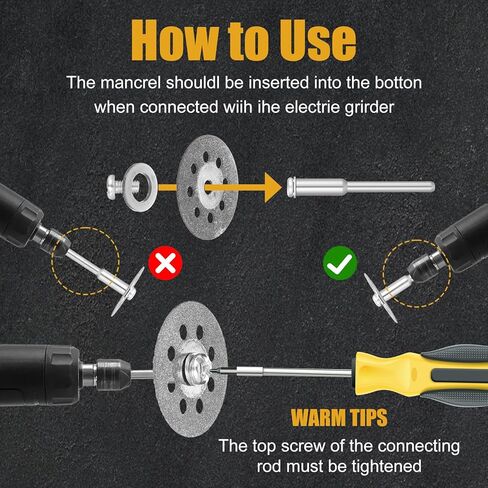 How to Use

The mancrel shouldl be inserted into the botton when connected wiih ihe electrie grirder

WARM TIPS

The top screw of the connecting rod must be tightened