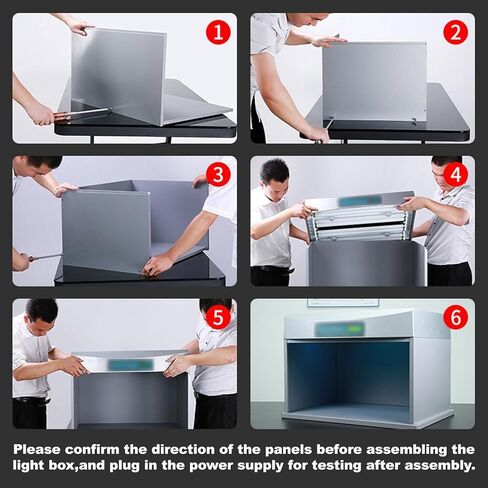 1

2

3

4

5

6

Please confirm the direction of the panels before assembling the light box,and plug in the power supply for testing after assembly.