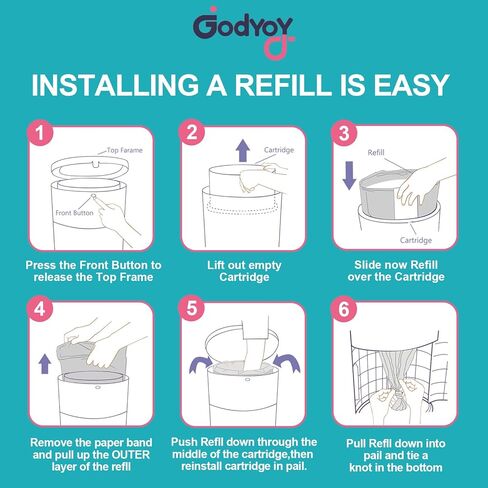 Godyoy

INSTALLING A REFILL IS EASY

1
Top Farame
Front Button
Press the Front Button to release the Top Frame

2
Cartridge
Lift out empty Cartridge

3
Refill
Cartridge
Slide now Refill over the Cartridge

4
Remove the paper band and pull up the OUTER layer of the refll

5
Push Refll down through the middle of the cartridge,then reinstall cartridge in pail.

6
Pull Refll down into pail and tie a knot in the bottom