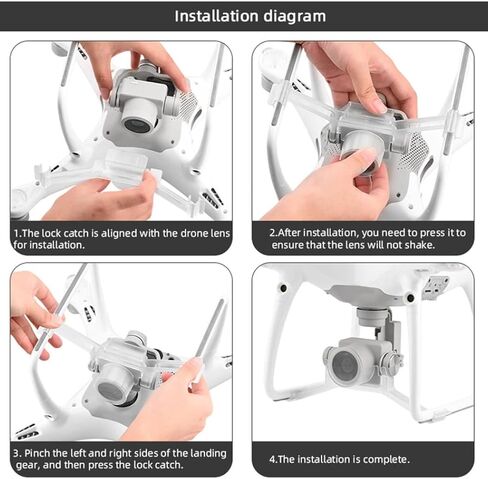 Installation diagram

1.The lock catch is aligned with the drone lens for installation.

2.After installation, you need to press it to ensure that the lens will not shake.

3. Pinch the left and right sides of the landing gear, and then press the lock catch.

4.The installation is complete.