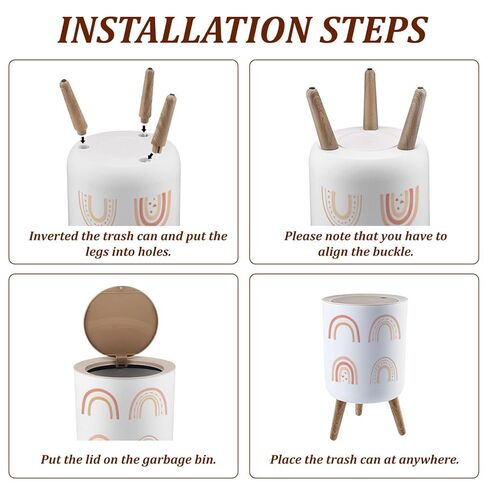 INSTALLATION STEPS

Inverted the trash can and put the legs into holes.

Please note that you have to align the buckle.

Put the lid on the garbage bin.

Place the trash can at anywhere.