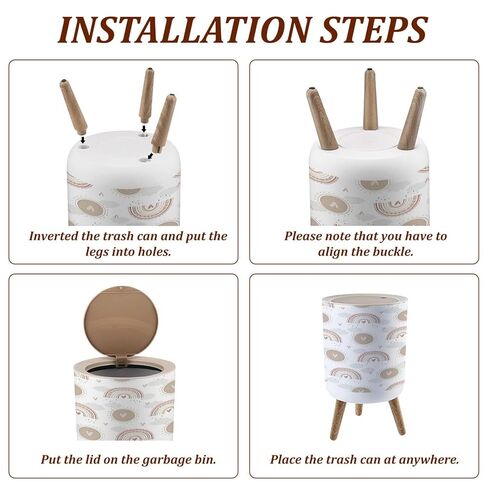 INSTALLATION STEPS

Inverted the trash can and put the legs into holes.

Please note that you have to align the buckle.

Put the lid on the garbage bin.

Place the trash can at anywhere.