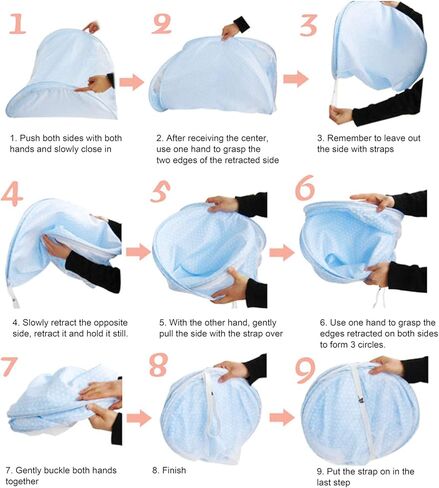 1

1. Push both sides with both hands and slowly close in

2

2. After receiving the center, use one hand to grasp the two edges of the retracted side

3

3. Remember to leave out the side with straps

4

4. Slowly retract the opposite side, retract it and hold it still.

5

5. With the other hand, gently pull the side with the strap over

6

6. Use one hand to grasp the edges retracted on both sides to form 3 circles.

7

7. Gently buckle both hands together

8

8. Finish

9

9. Put the strap on in the last step