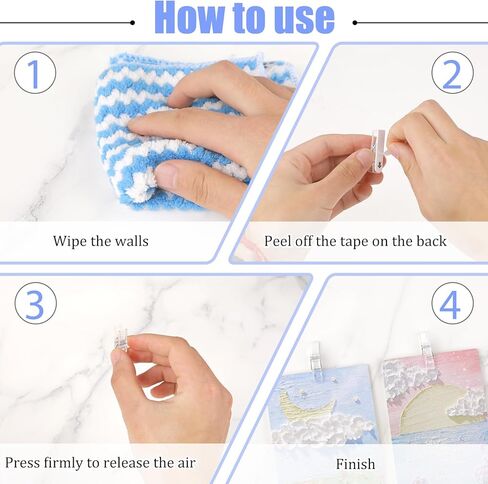 How to use

1

Wipe the walls

2

Peel off the tape on the back

3

Press firmly to release the air

4

Finish