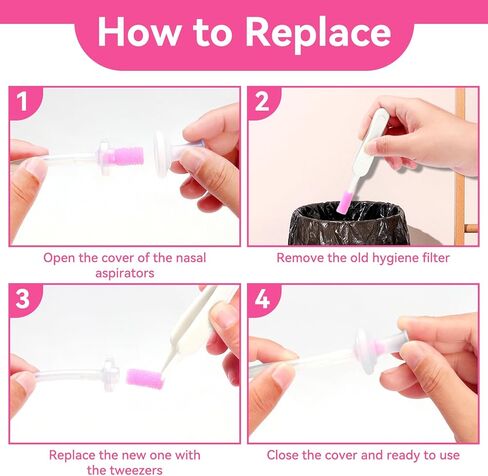 How to Replace

1

Open the cover of the nasal aspirators

2

Remove the old hygiene filter

3

Replace the new one with the tweezers

4

Close the cover and ready to use