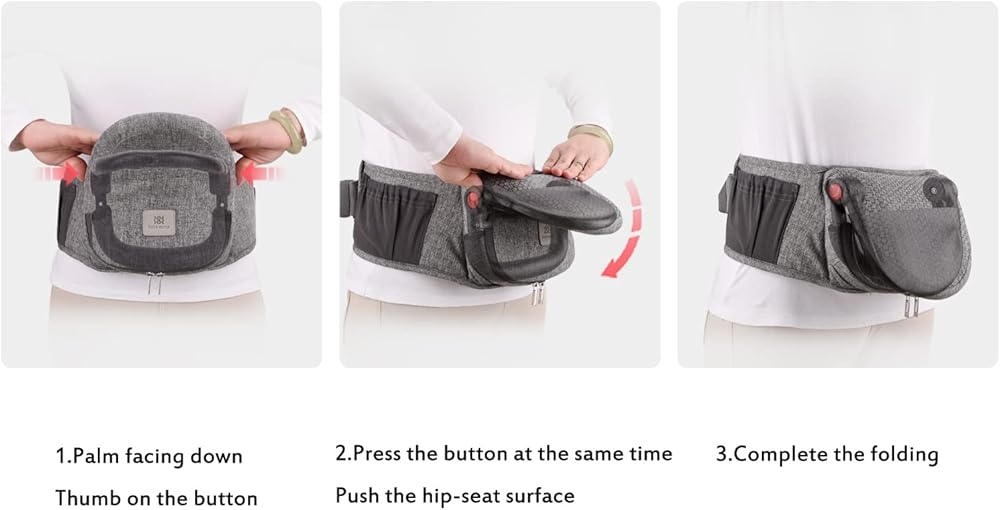 1.Palm facing down
Thumb on the button

2.Press the button at the same time
Push the hip-seat surface

3.Complete the folding