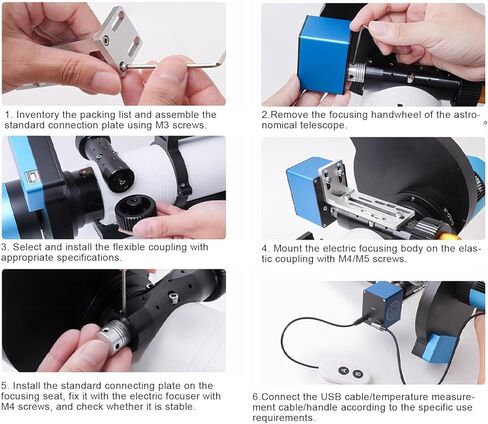 1. Inventory the packing list and assemble the standard connection plate using M3 screws.

2.Remove the focusing handwheel of the astronomical telescope.

3. Select and install the flexible coupling with appropriate specifications.

4. Mount the electric focusing body on the elastic coupling with M4/M5 screws.

5. Install the standard connecting plate on the focusing seat, fix it with the electric focuser with M4 screws, and check whether it is stable.

6.Connect the USB cable/temperature measurement cable/handle according to the specific use requirements.