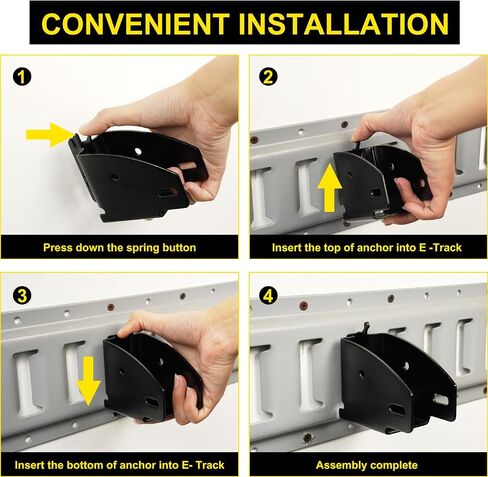 CONVENIENT INSTALLATION

1

Press down the spring button

2

Insert the top of anchor into E -Track

3

Insert the bottom of anchor into E- Track

4

Assembly complete