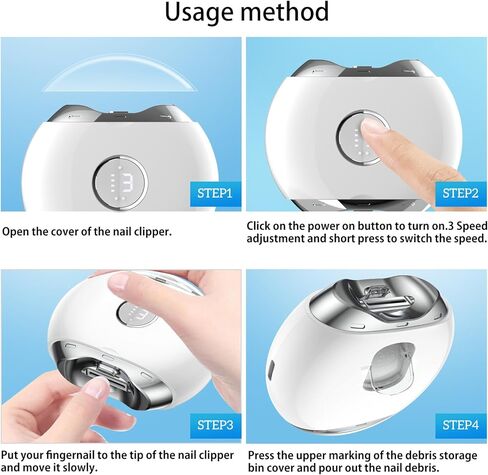 Usage method

STEP1

Open the cover of the nail clipper.

STEP2

Click on the power on button to turn on.3 Speed adjustment and short press to switch the speed.

STEP3

Put your fingernail to the tip of the nail clipper and move it slowly.

STEP4

Press the upper marking of the debris storage bin cover and pour out the nail debris.