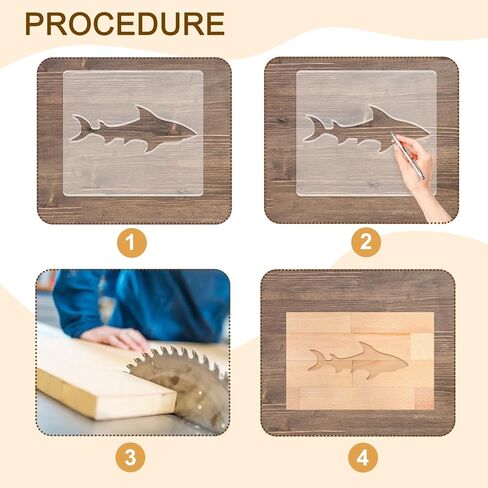 PROCEDURE

1

2

3

4