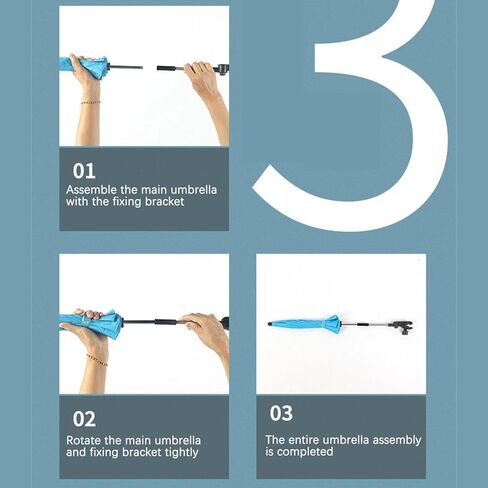 3

01
Assemble the main umbrella with the fixing bracket

02
Rotate the main umbrella and fixing bracket tightly

03
The entire umbrella assembly is completed