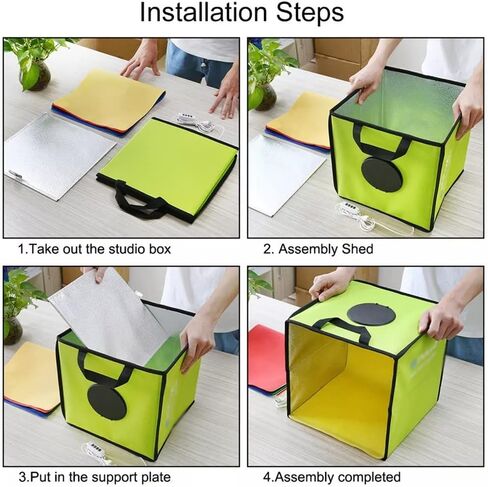 Installation Steps

1.Take out the studio box

2. Assembly Shed

3.Put in the support plate

4.Assembly completed