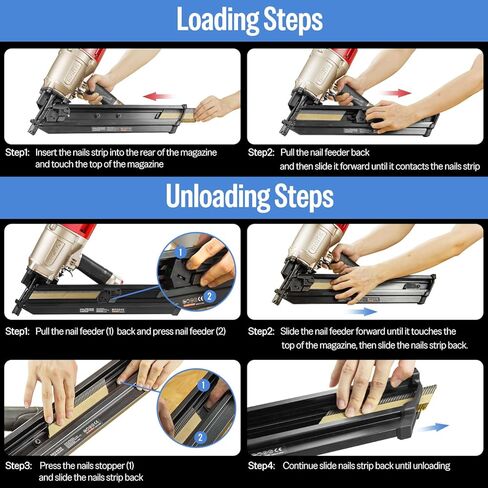 Loading Steps

Step1: Insert the nails strip into the rear of the magazine and touch the top of the magazine

Step2: Pull the nail feeder back and then slide it forward until it contacts the nails strip

Unloading Steps

1

2

Step1: Pull the nail feeder (1) back and press nail feeder (2)

Step2: Slide the nail feeder forward until it touches the top of the magazine, then slide the nails strip back.

1

2

Step3: Press the nails stopper (1) and slide the nails strip back

Step4: Continue slide nails strip back until unloading