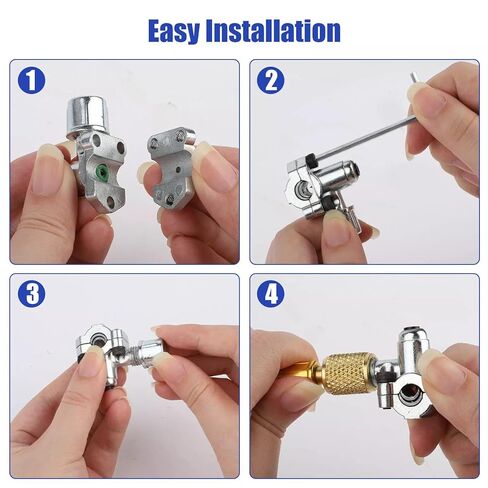 Easy Installation

1

2

3

4