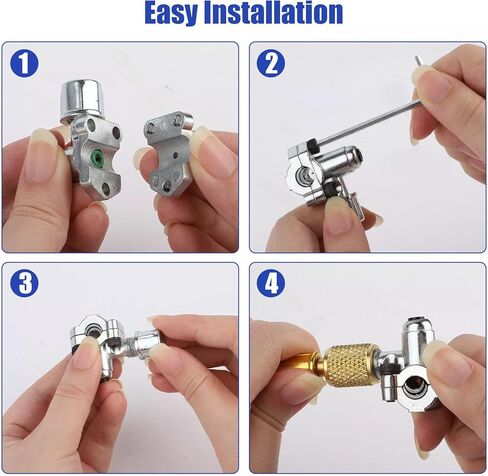 Easy Installation

1

2

3

4