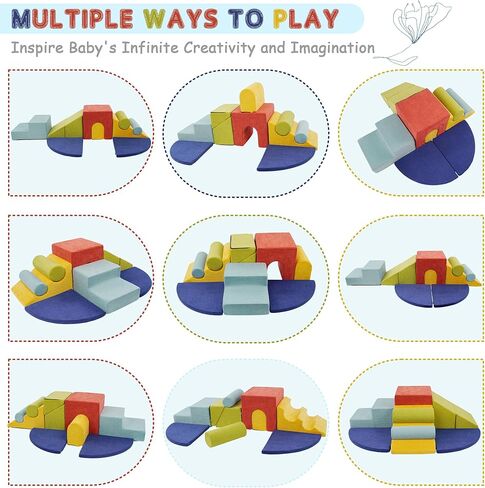 MULTIPLE WAYS TO PLAY

Inspire Baby's Infinite Creativity and Imagination