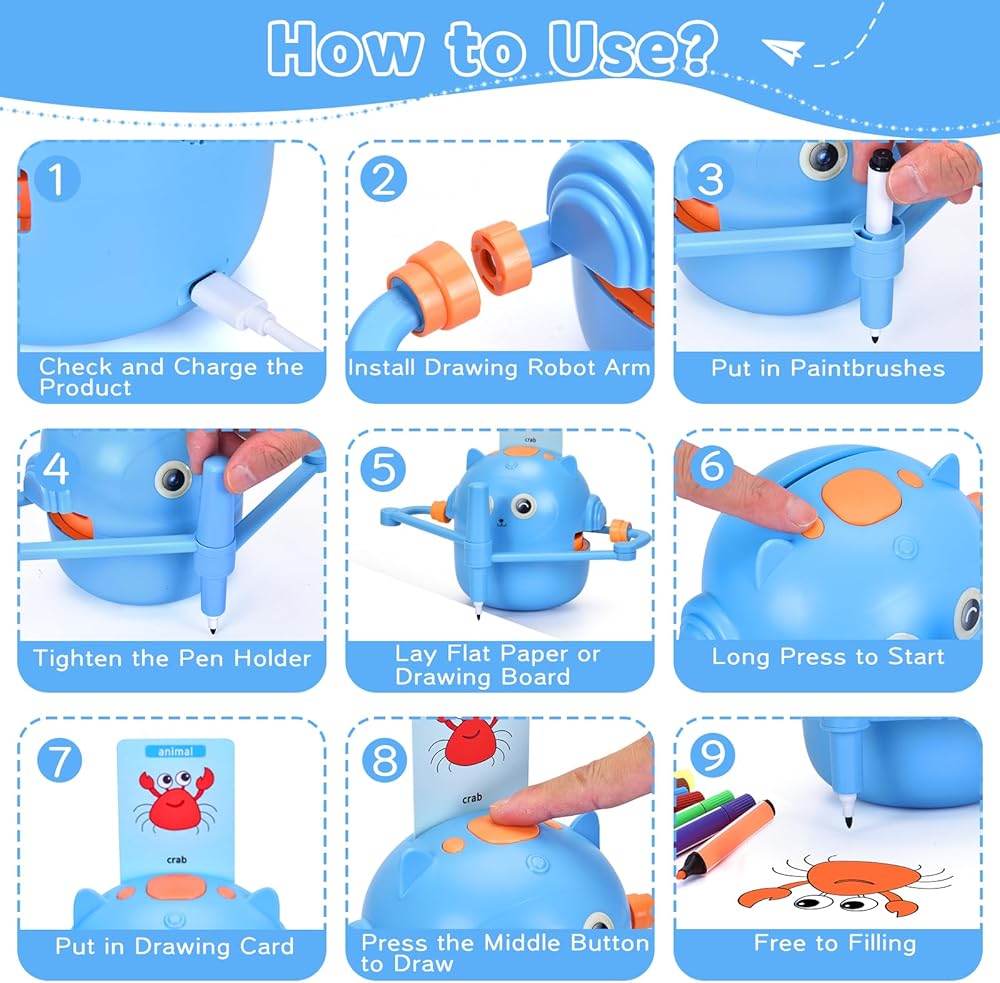 How to Use?

1
Check and Charge the Product

2
Install Drawing Robot Arm

3
Put in Paintbrushes

4
Tighten the Pen Holder

5
crab
Lay Flat Paper or Drawing Board

6
Long Press to Start

7
animal
crab
Put in Drawing Card

8
crab
Press the Middle Button to Draw

9
Free to Filling