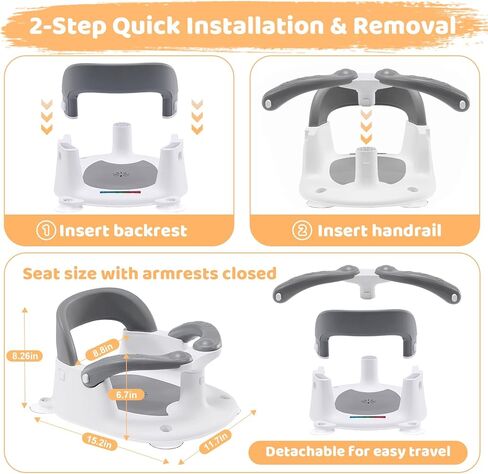 2-Step Quick Installation & Removal

① Insert backrest

② Insert handrail

Seat size with armrests closed

8.26in

8.8in

6.7in

15.2in

11.7in

Detachable for easy travel