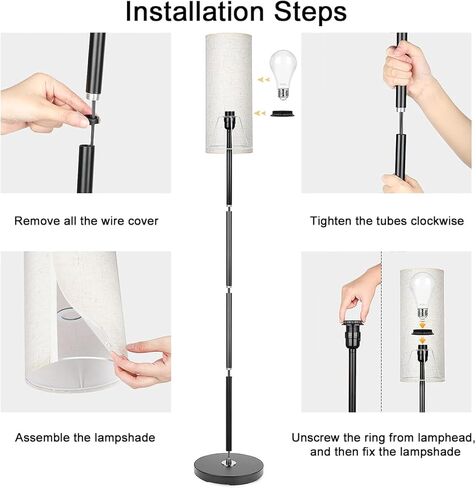 Installation Steps

Remove all the wire cover

Tighten the tubes clockwise

Assemble the lampshade

Unscrew the ring from lamphead, and then fix the lampshade