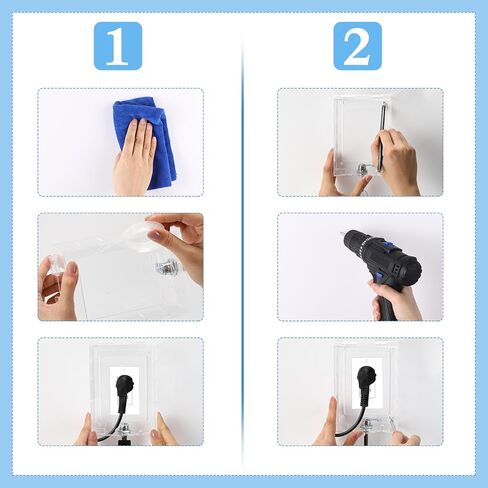 1

2