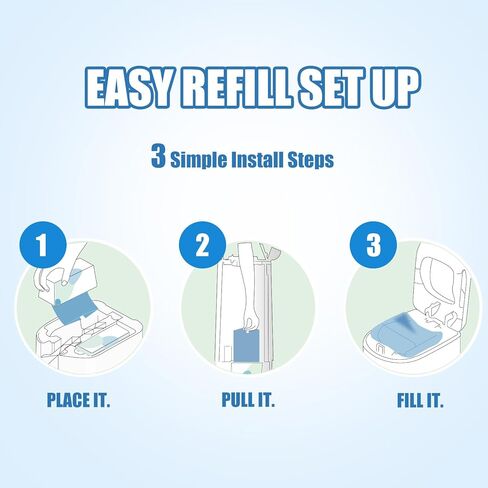 EASY REFILL SET UP

3 Simple Install Steps

1

PLACE IT.

2

PULL IT.

3

FILL IT.