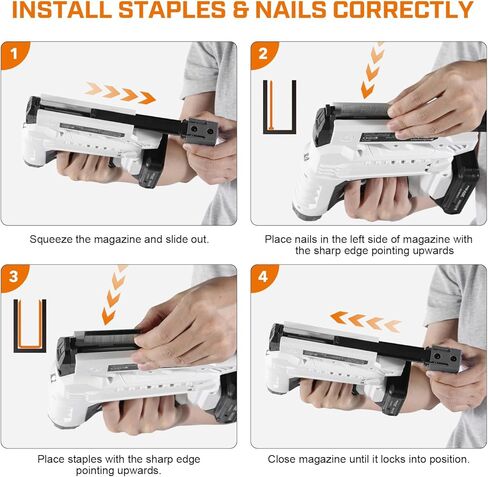 INSTALL STAPLES & NAILS CORRECTLY

1

Squeeze the magazine and slide out.

2

Place nails in the left side of magazine with the sharp edge pointing upwards

3

Place staples with the sharp edge pointing upwards.

4

Close magazine until it locks into position.