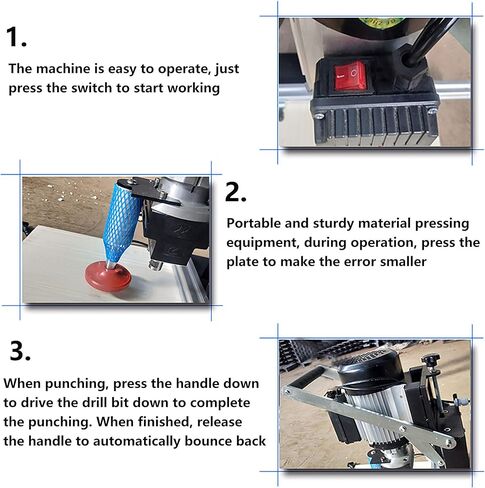 1.

The machine is easy to operate, just press the switch to start working

2.

Portable and sturdy material pressing equipment, during operation, press the plate to make the error smaller

3.

When punching, press the handle down to drive the drill bit down to complete the punching. When finished, release the handle to automatically bounce back