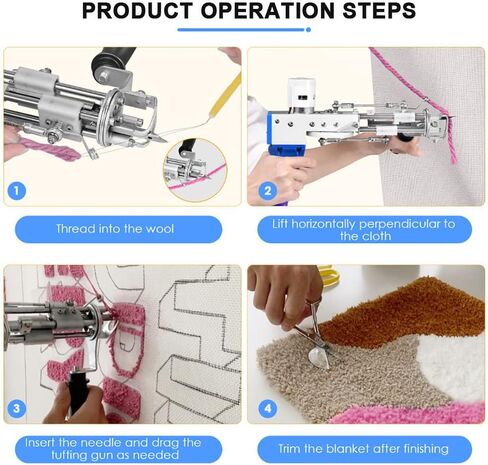 PRODUCT OPERATION STEPS

1

Thread into the wool

2

Lift horizontally perpendicular to the cloth

3

Insert the needle and drag the tufting gun as needed

4

Trim the blanket after finishing