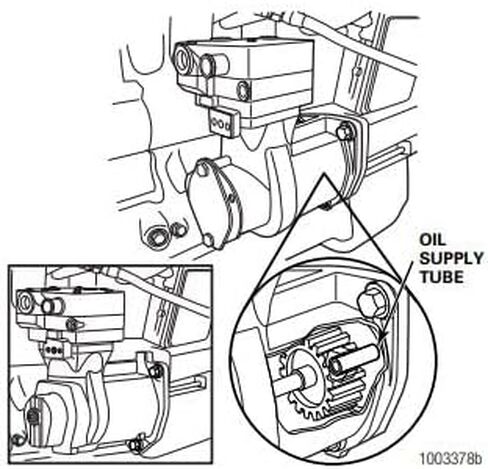 OIL SUPPLY TUBE

1003378b