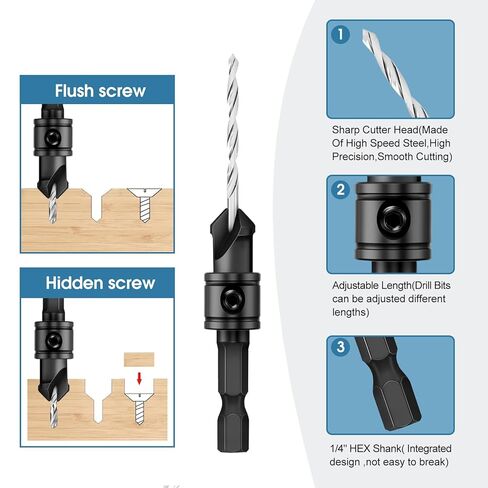 Flush screw

Hidden screw

1

Sharp Cutter Head(Made Of High Speed Steel,High Precision,Smooth Cutting)

2

Adjustable Length(Drill Bits can be adjusted different lengths)

3

1/4" HEX Shank( Integrated design ,not easy to break)