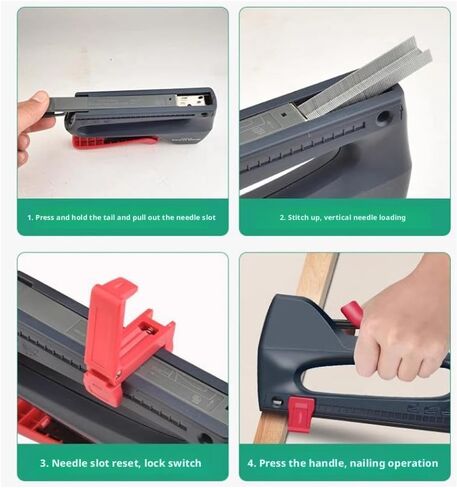 1. Press and hold the tail and pull out the needle slot

2. Stitch up, vertical needle loading

3. Needle slot reset, lock switch

4. Press the handle, nailing operation