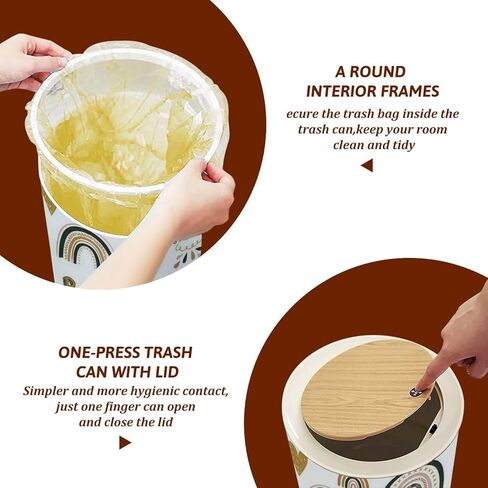 A ROUND
INTERIOR FRAMES

ecure the trash bag inside the trash can,keep your room clean and tidy

ONE-PRESS TRASH
CAN WITH LID

Simpler and more hygienic contact, just one finger can open and close the lid