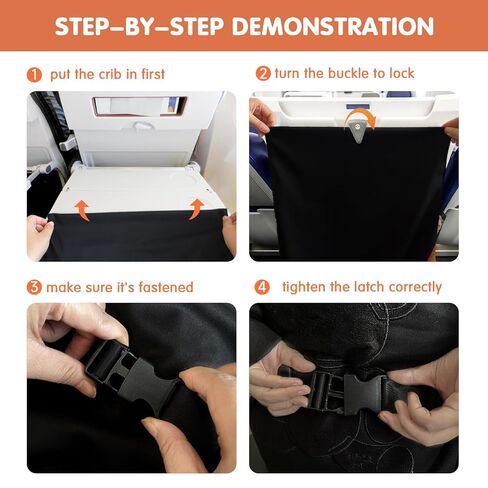 STEP–BY–STEP DEMONSTRATION

1 put the crib in first

2 turn the buckle to lock

3 make sure it's fastened

4 tighten the latch correctly