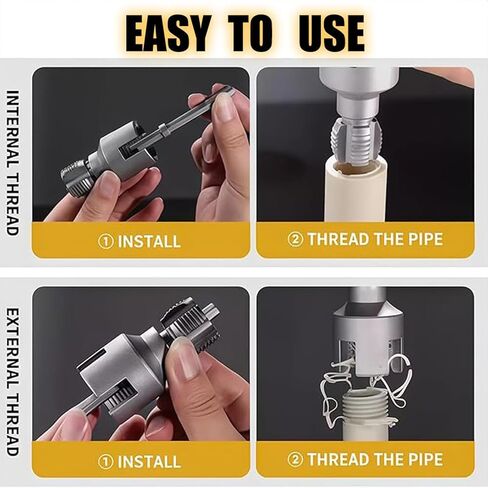 EASY TO USE

INTERNAL THREAD

① INSTALL

② THREAD THE PIPE

EXTERNAL THREAD

① INSTALL

② THREAD THE PIPE