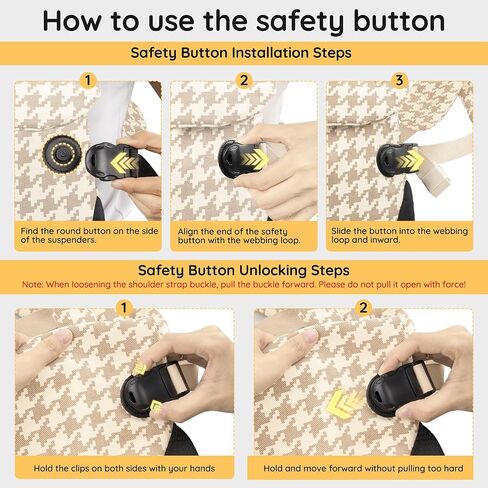 How to use the safety button

Safety Button Installation Steps

1

Find the round button on the side of the suspenders.

2

Align the end of the safety button with the webbing loop.

3

Slide the button into the webbing loop and inward.

Safety Button Unlocking Steps

Note: When loosening the shoulder strap buckle, pull the buckle forward. Please do not pull it open with force!

1

Hold the clips on both sides with your hands

2

Hold and move forward without pulling too hard