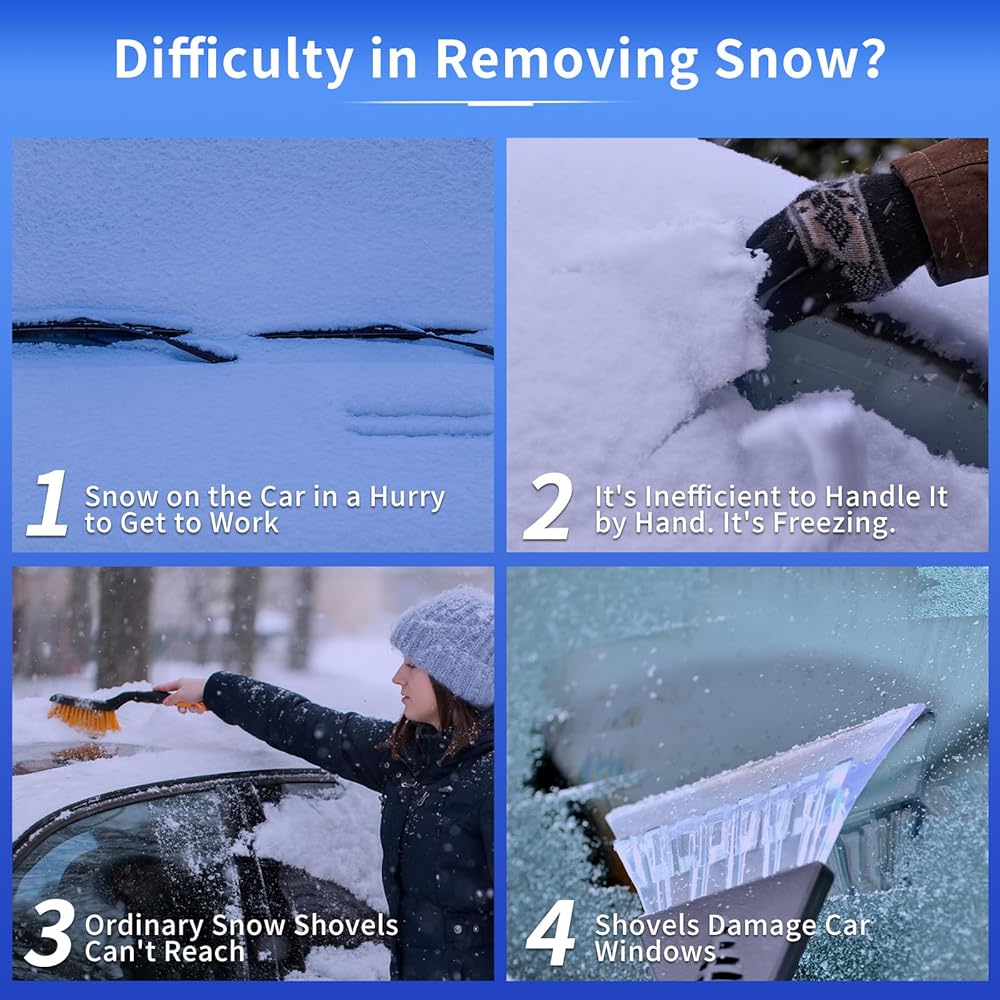 Difficulty in Removing Snow?

1 Snow on the Car in a Hurry to Get to Work

2 It's Inefficient to Handle It by Hand. It's Freezing.

3 Ordinary Snow Shovels Can't Reach

4 Shovels Damage Car Windows