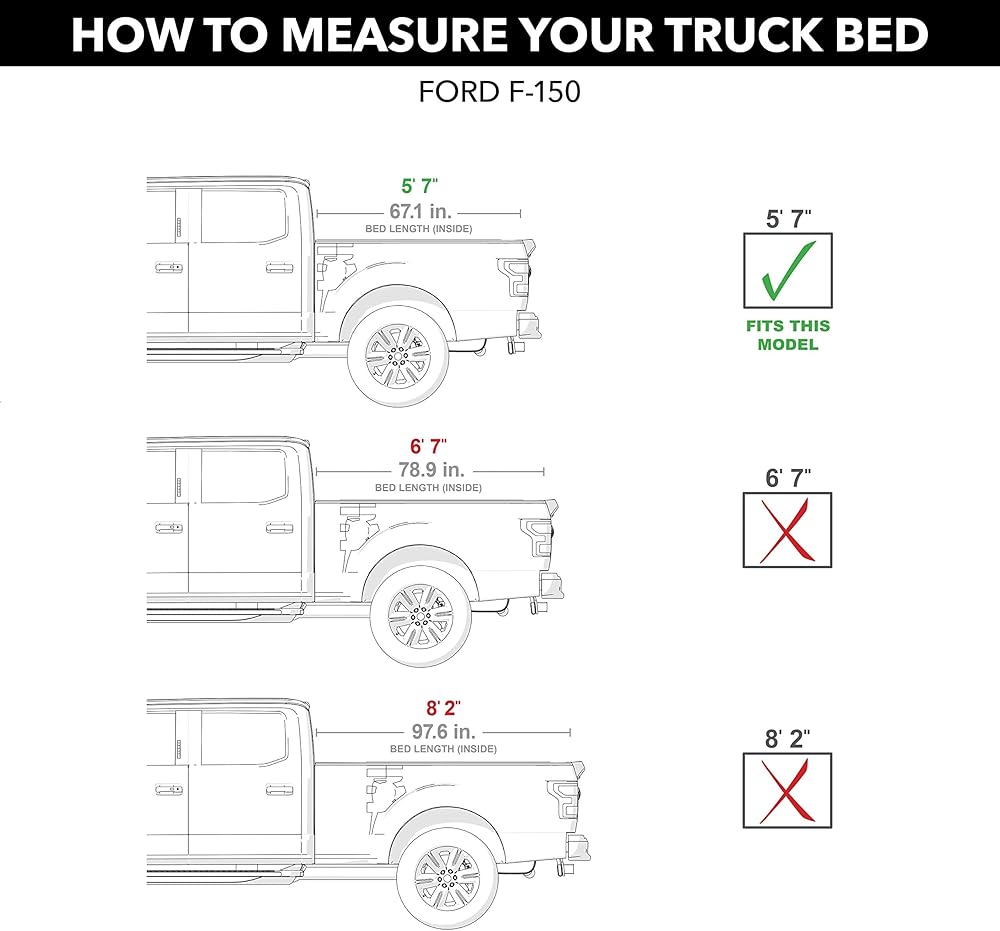 HOW TO MEASURE YOUR TRUCK BED

FORD F-150

5' 7"
67.1 in.
BED LENGTH (INSIDE)

5' 7"

FITS THIS MODEL

6' 7"
78.9 in.
BED LENGTH (INSIDE)

6' 7"

8' 2"
97.6 in.
BED LENGTH (INSIDE)

8' 2"