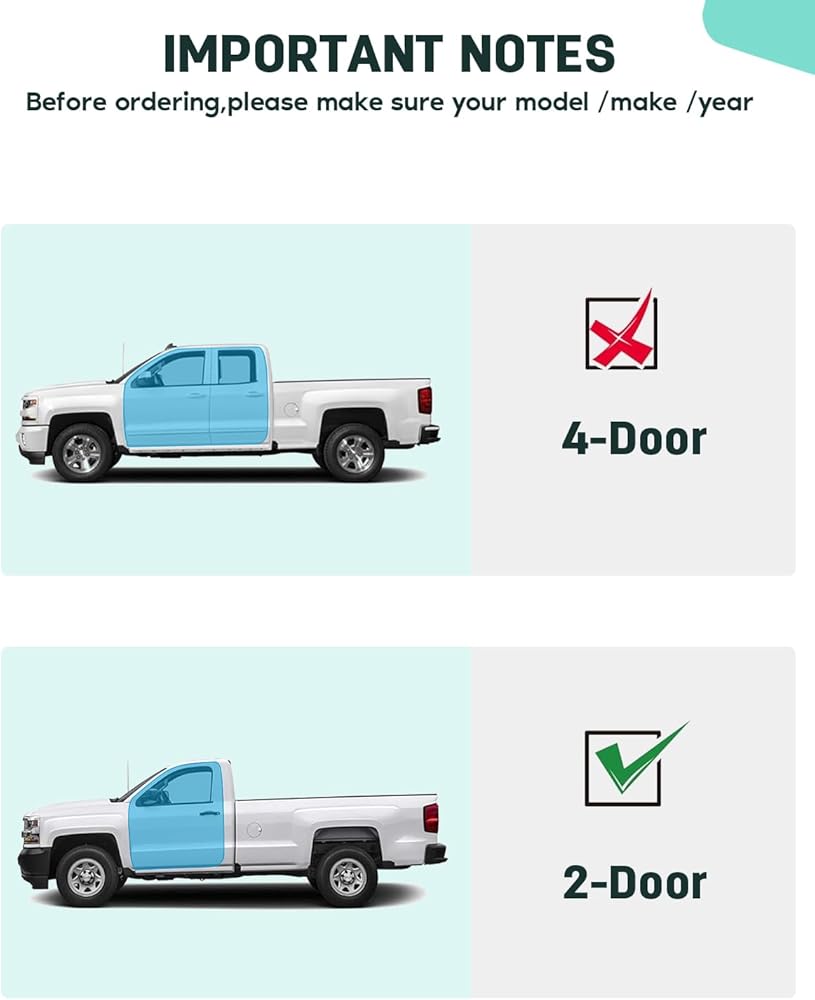 IMPORTANT NOTES

Before ordering,please make sure your model /make /year

4-Door

2-Door