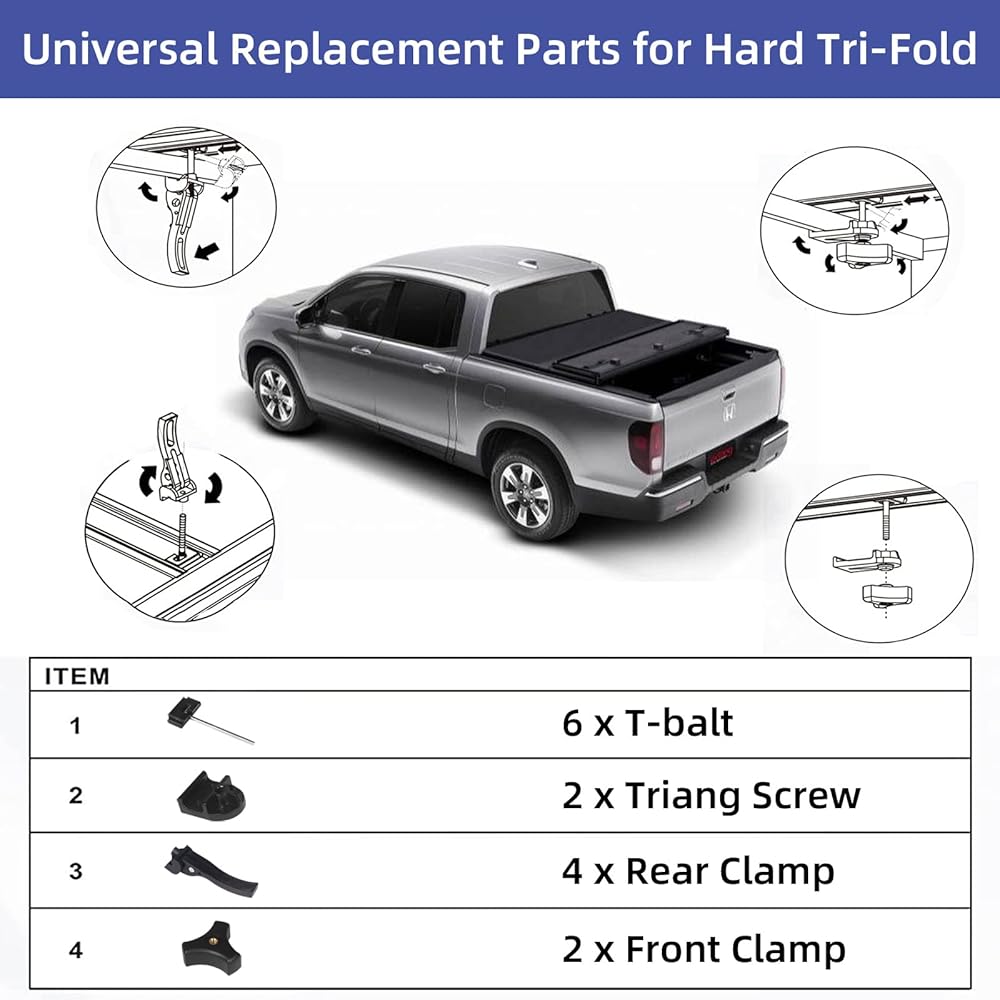 Universal Replacement Parts for Hard Tri-Fold

| ITEM | | |
|---|---|---|
| 1 | | 6 x T-balt |
| 2 | | 2 x Triang Screw |
| 3 | | 4 x Rear Clamp |
| 4 | | 2 x Front Clamp |