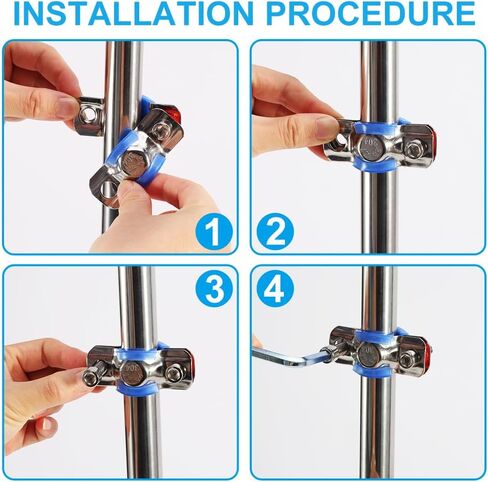 INSTALLATION PROCEDURE

1

2

3

4