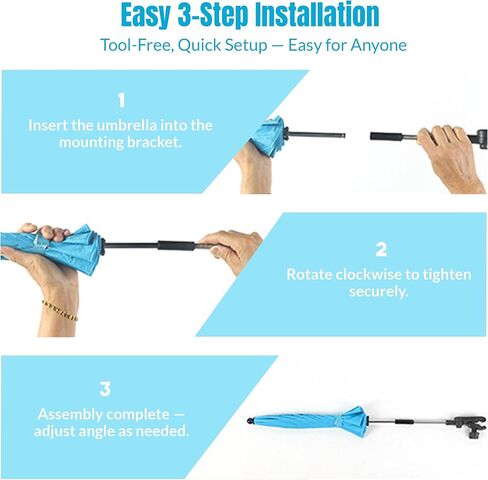 Easy 3-Step Installation

Tool-Free, Quick Setup — Easy for Anyone

1

Insert the umbrella into the mounting bracket.

2

Rotate clockwise to tighten securely.

3

Assembly complete — adjust angle as needed.