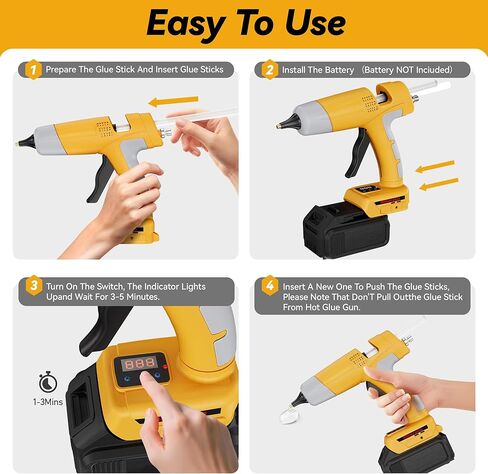 Easy To Use

1 Prepare The Glue Stick And Insert Glue Sticks

2 Install The Battery (Battery NOT Included)

3 Turn On The Switch, The Indicator Lights Upand Wait For 3-5 Minutes.

888

1-3Mins

4 Insert A New One To Push The Glue Sticks, Please Note That Don'T Pull Outthe Glue Stick From Hot Glue Gun.