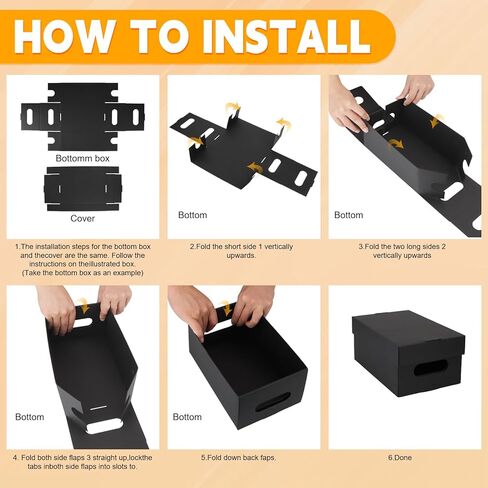 HOW TO INSTALL

Bottomm box

Cover

1.The installation steps for the bottom box and thecover are the same. Follow the instructions on theillustrated box. (Take the bottom box as an example)

Bottom

2.Fold the short side 1 vertically upwards.

Bottom

3.Fold the two long sides 2 vertically upwards

Bottom

4. Fold both side flaps 3 straight up,lockthe tabs inboth side flaps into slots to.

Bottom

5.Fold down back faps.

6.Done