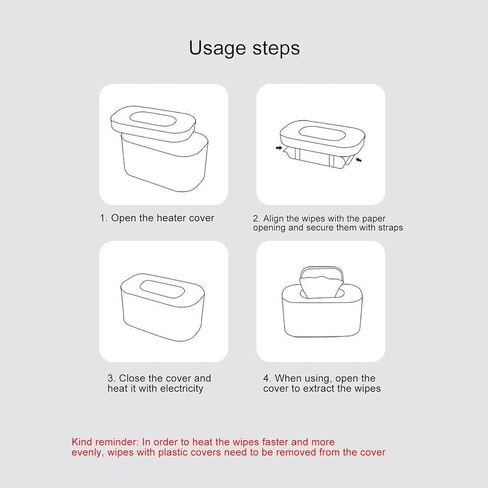 Usage steps

1. Open the heater cover

2. Align the wipes with the paper opening and secure them with straps

3. Close the cover and heat it with electricity

4. When using, open the cover to extract the wipes

Kind reminder: In order to heat the wipes faster and more evenly, wipes with plastic covers need to be removed from the cover