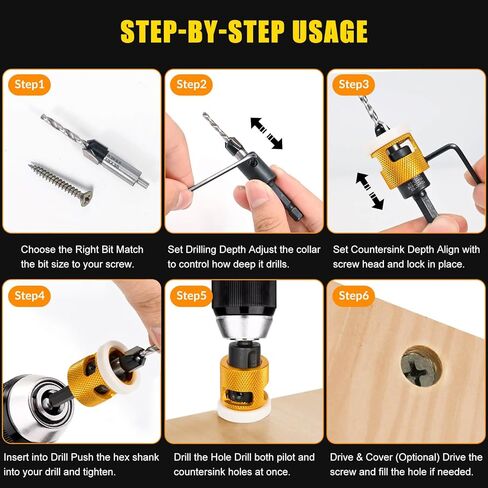 STEP-BY-STEP USAGE

Step1

Choose the Right Bit Match the bit size to your screw.

Step2

Set Drilling Depth Adjust the collar to control how deep it drills.

Step3

Set Countersink Depth Align with screw head and lock in place.

Step4

Insert into Drill Push the hex shank into your drill and tighten.

Step5

Drill the Hole Drill both pilot and countersink holes at once.

Step6

Drive & Cover (Optional) Drive the screw and fill the hole if needed.