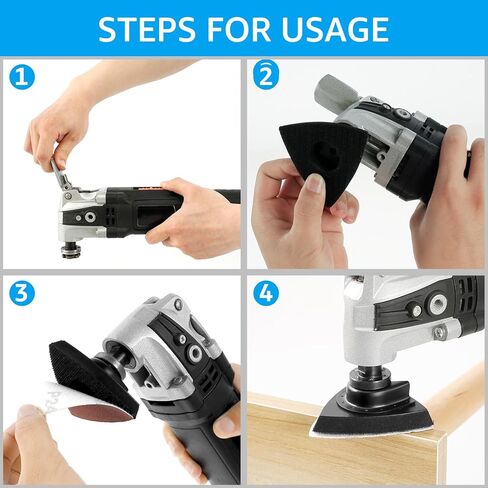 STEPS FOR USAGE

1

2

3

P24

4