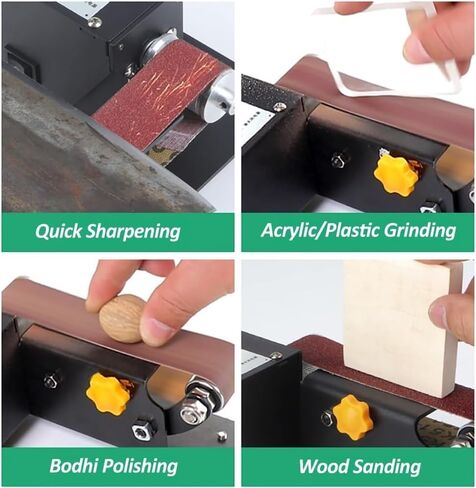 Quick Sharpening

Acrylic/Plastic Grinding

Bodhi Polishing

Wood Sanding